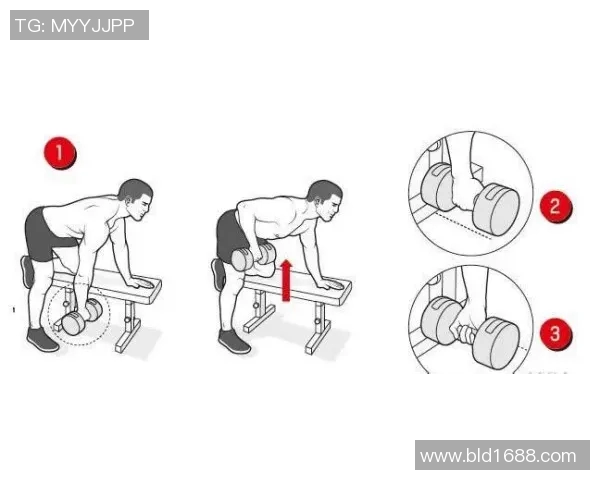 TG: MYYJJPP

1

2

3

www.bld1688.com